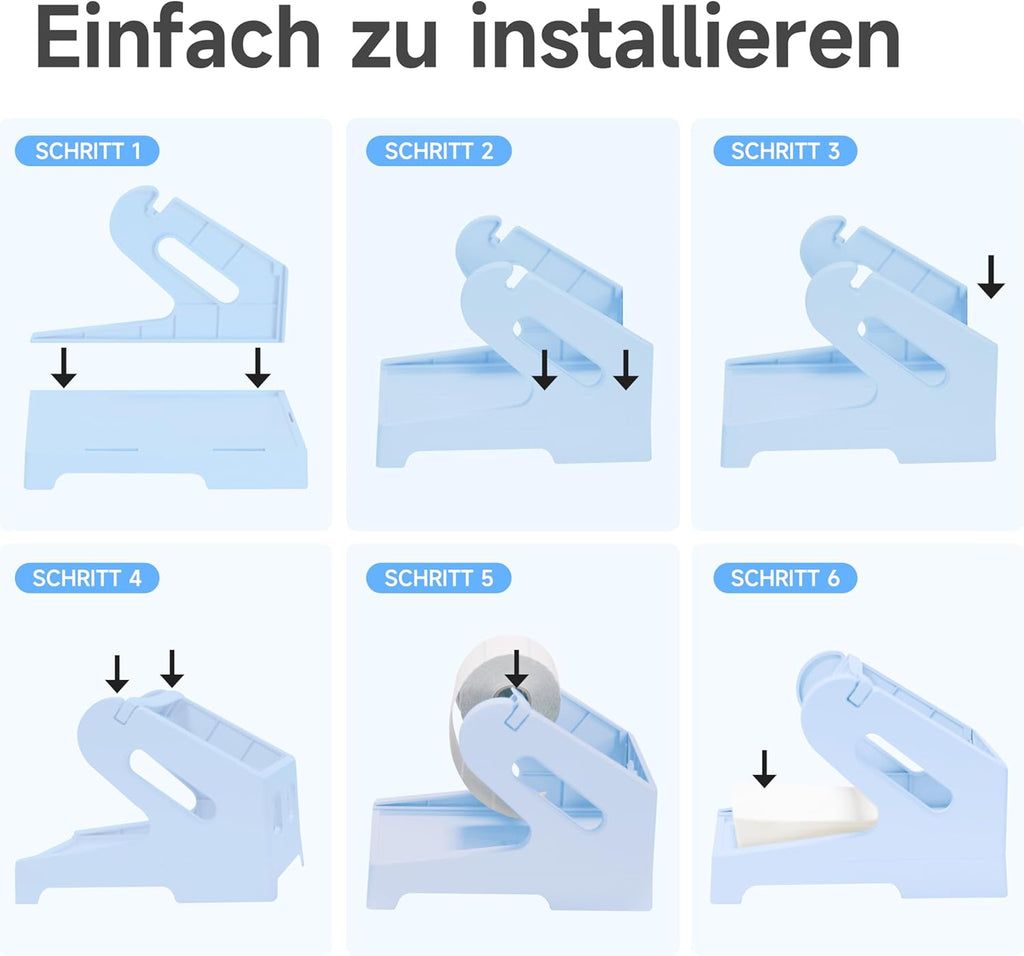 Einfach zu installieren

SCHRITT 1

SCHRITT 2

SCHRITT 3

SCHRITT 4

SCHRITT 5

SCHRITT 6