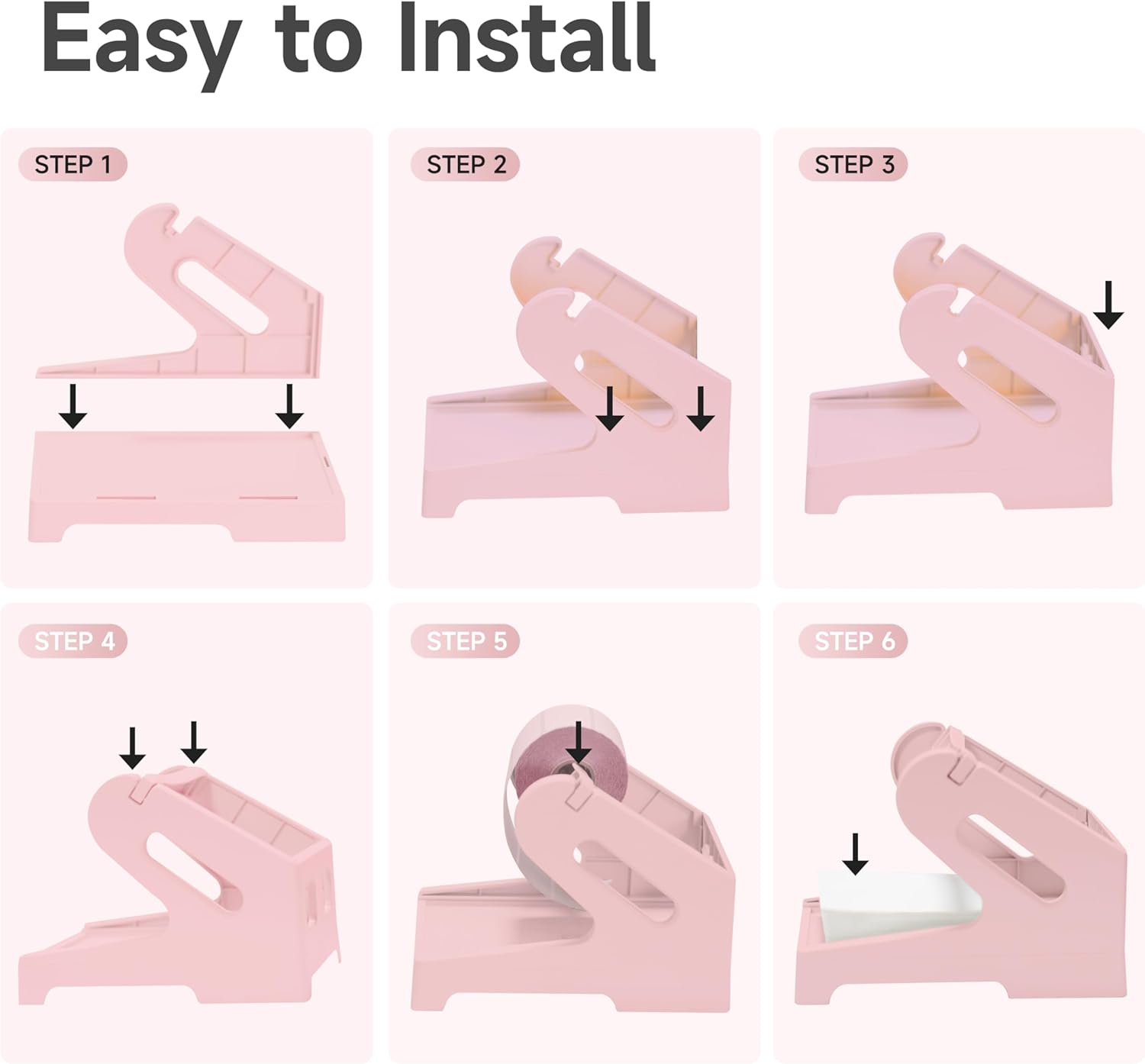 Easy to Install

STEP 1

STEP 2

STEP 3

STEP 4

STEP 5

STEP 6